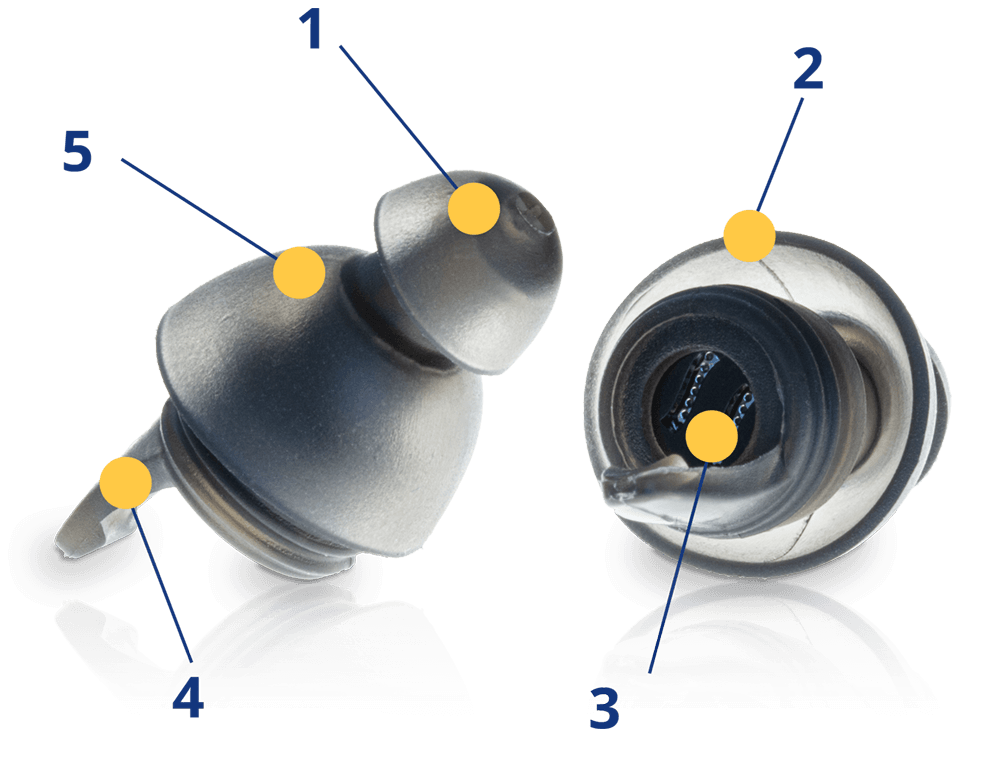 1
2
5
4
3