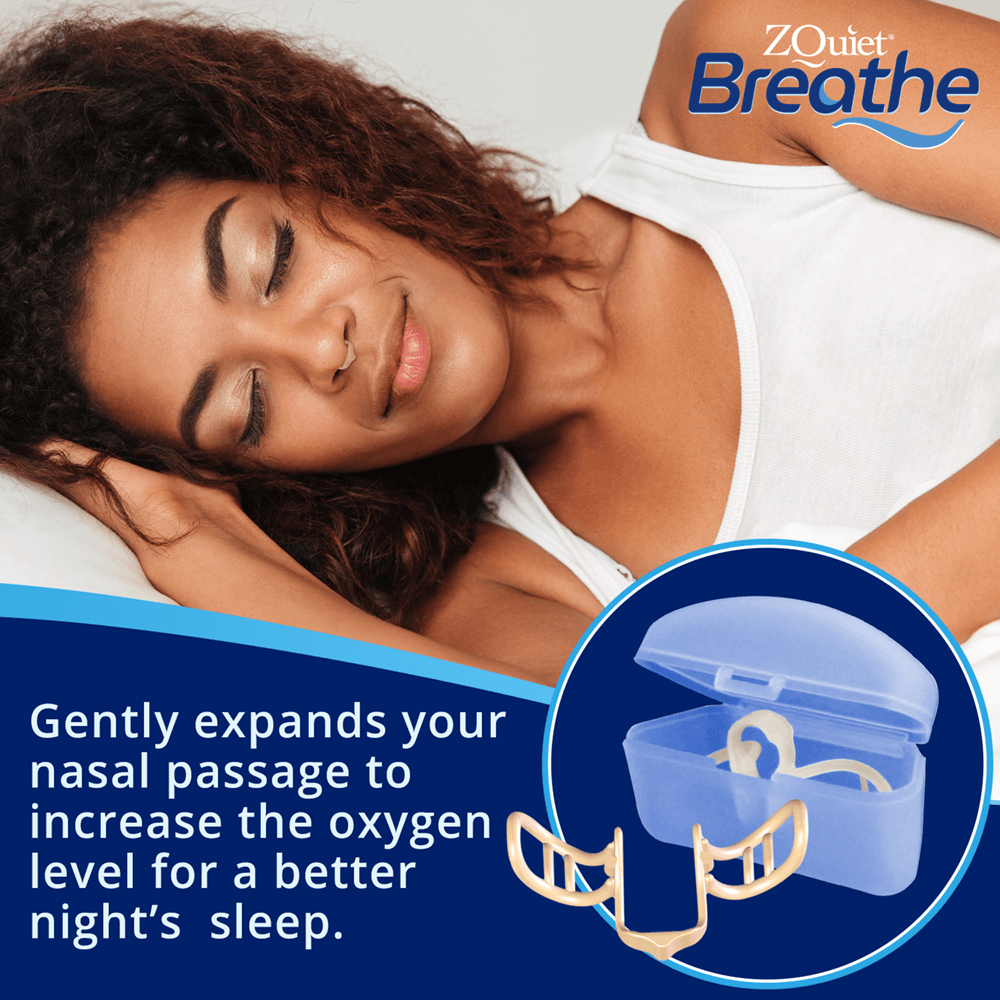 ZQuiet®
Breathe

Gently expands your nasal passage to increase the oxygen level for a better night's sleep.